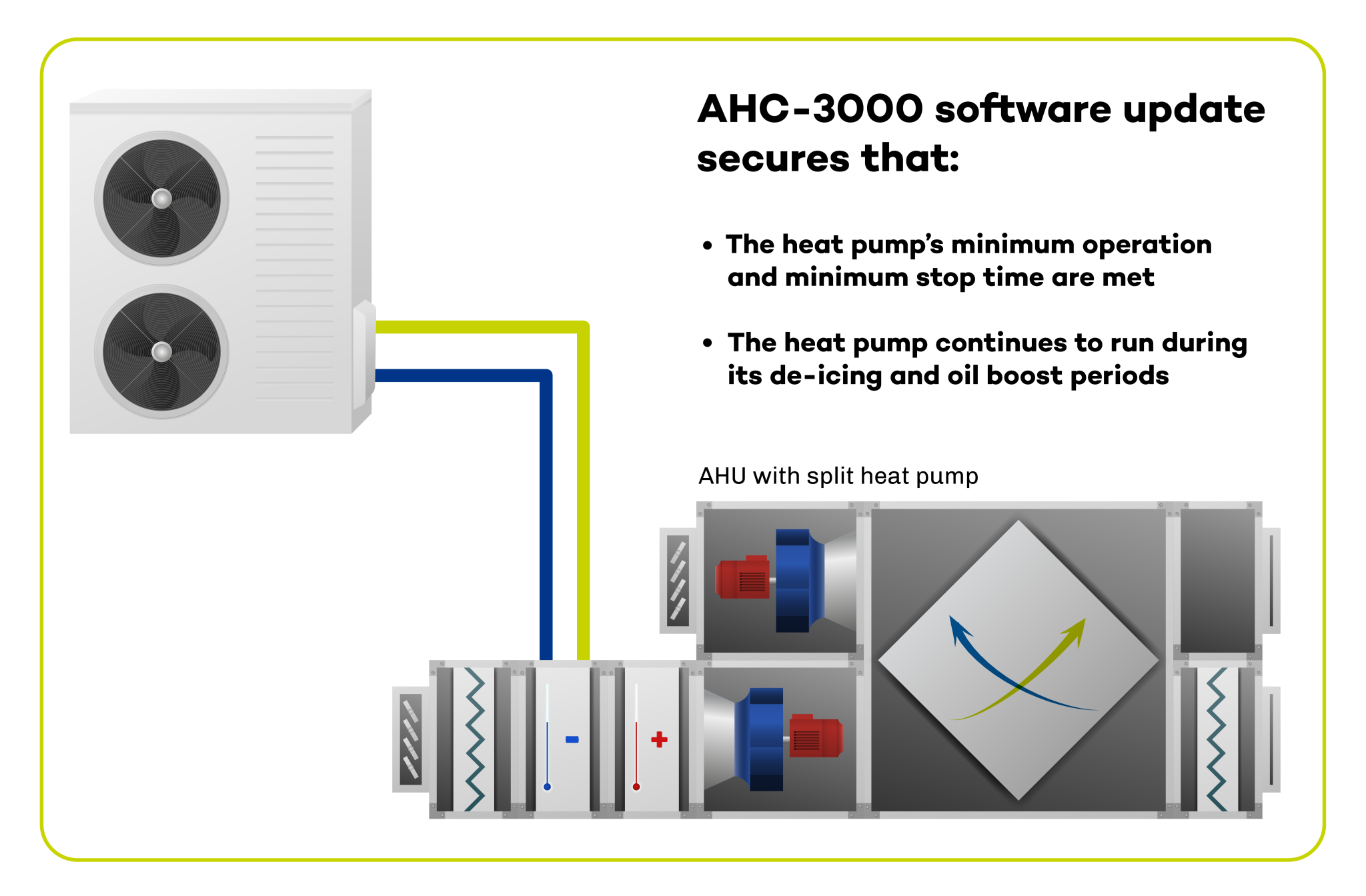 AHC-3000 software update secures that:

• The heat pump's minimum operation and minimum stop time are met

• The heat pump continues to run during its de-icing and oil boost periods

AHU with split heat pump

-

+